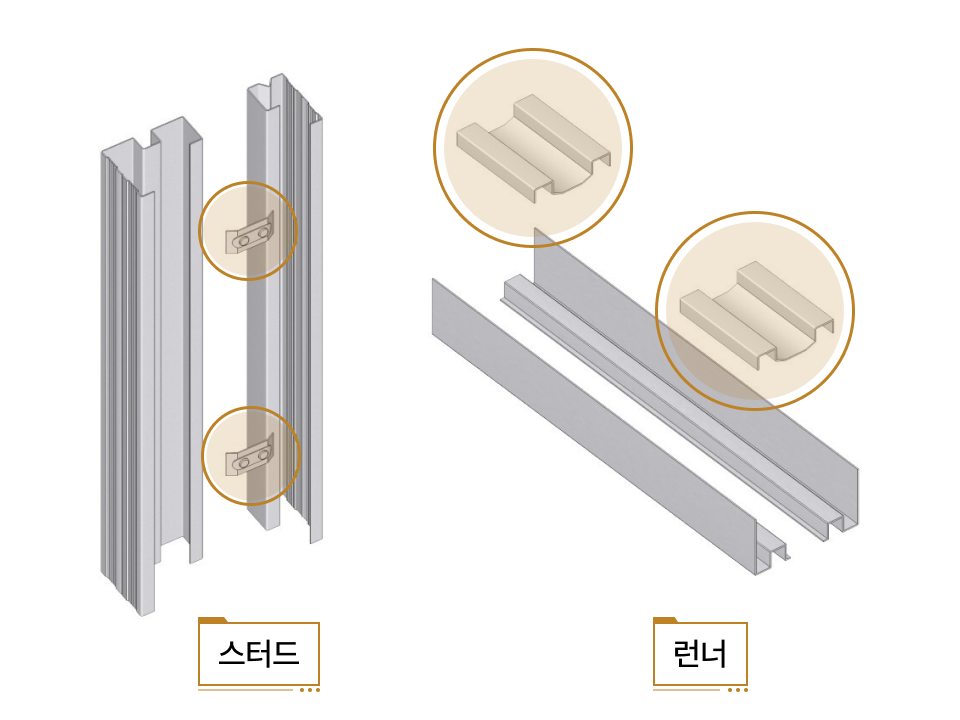 스터드

런너